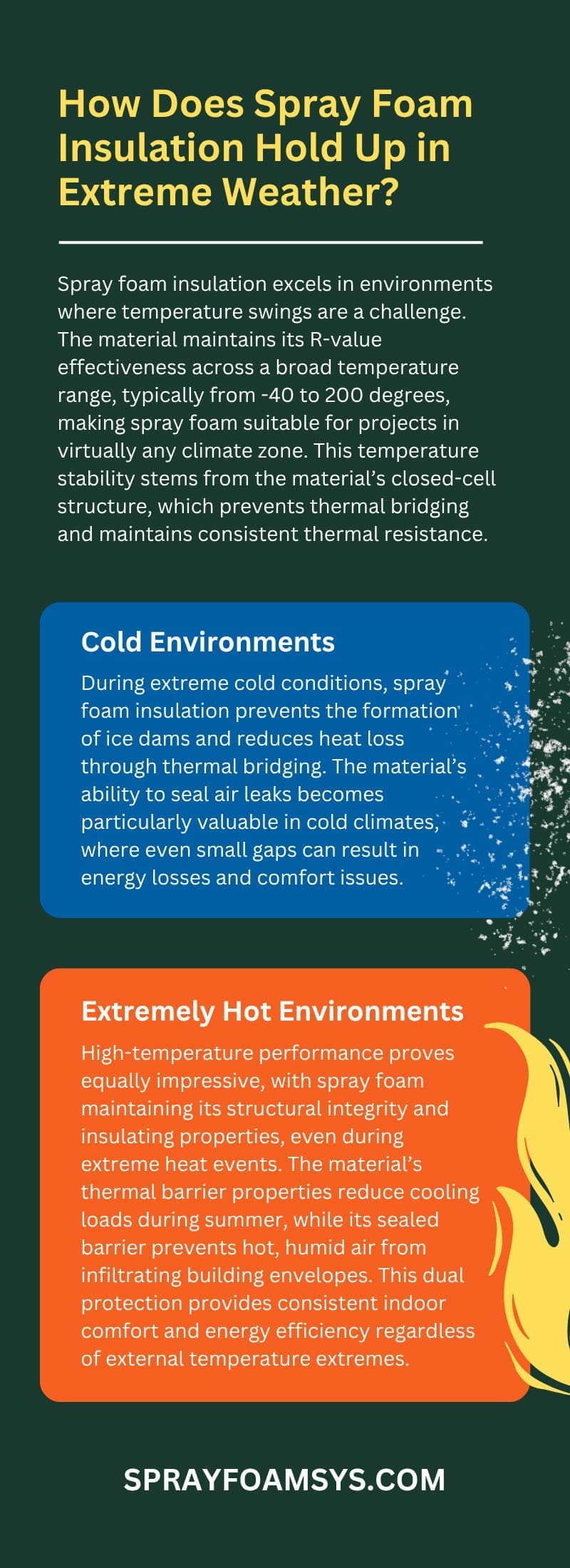 How Does Spray Foam Insulation Hold Up in Extreme Weather?

Spray foam insulation excels in environments where temperature swings are a challenge. The material maintains its R-value effectiveness across a broad temperature range, typically from -40 to 200 degrees, making spray foam suitable for projects in virtually any climate zone. This temperature stability stems from the material's closed-cell structure, which prevents thermal bridging and maintains consistent thermal resistance.

Cold Environments

During extreme cold conditions, spray foam insulation prevents the formation of ice dams and reduces heat loss through thermal bridging. The material's ability to seal air leaks becomes particularly valuable in cold climates, where even small gaps can result in energy losses and comfort issues.

Extremely Hot Environments

High-temperature performance proves equally impressive, with spray foam maintaining its structural integrity and insulating properties, even during extreme heat events. The material's thermal barrier properties reduce cooling loads during summer, while its sealed barrier prevents hot, humid air from infiltrating building envelopes. This dual protection provides consistent indoor comfort and energy efficiency regardless of external temperature extremes.

SPRAYFOAMSYS.COM