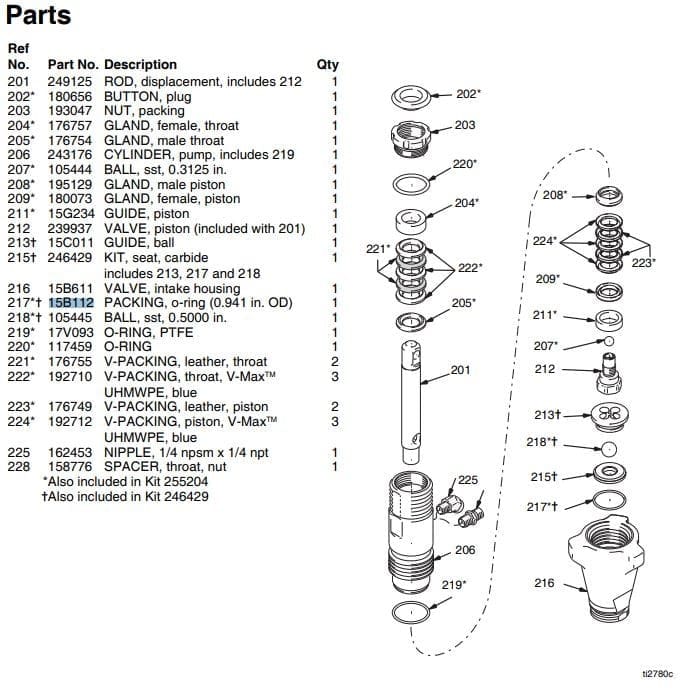 Parts

| Ref No. | Part No. | Description | Qty |
|---|---|---|---|
| 201 | 249125 | ROD, displacement, includes 212 | 1 |
| 202* | 180656 | BUTTON, plug | 1 |
| 203 | 193047 | NUT, packing | 1 |
| 204* | 176757 | GLAND, female, throat | 1 |
| 205* | 176754 | GLAND, male throat | 1 |
| 206 | 243176 | CYLINDER, pump, includes 219 | 1 |
| 207* | 105444 | BALL, sst, 0.3125 in. | 1 |
| 208* | 195129 | GLAND, male piston | 1 |
| 209* | 180073 | GLAND, female, piston | 1 |
| 211* | 15G234 | GUIDE, piston | 1 |
| 212 | 239937 | VALVE, piston (included with 201) | 1 |
| 213† | 15C011 | GUIDE, ball | 1 |
| 215† | 246429 | KIT, seat, carbide includes 213, 217 and 218 | 1 |
| 216 | 15B611 | VALVE, intake housing | 1 |
| 217*† | 15B112 | PACKING, o-ring (0.941 in. OD) | 1 |
| 218*† | 105445 | BALL, sst, 0.5000 in. | 1 |
| 219* | 17V093 | O-RING, PTFE | 1 |
| 220* | 117459 | O-RING | 1 |
| 221* | 176755 | V-PACKING, leather, throat | 2 |
| 222* | 192710 | V-PACKING, throat, V-Max™ UHMWPE, blue | 3 |
| 223* | 176749 | V-PACKING, leather, piston | 2 |
| 224* | 192712 | V-PACKING, piston, V-Max™ UHMWPE, blue | 3 |
| 225 | 162453 | NIPPLE, 1/4 npsm x 1/4 npt | 1 |
| 228 | 158776 | SPACER, throat, nut | 1 |

*Also included in Kit 255204
†Also included in Kit 246429

202*
203
220*
204*
221*
222*
205*
201
225
206
219*
208*
224*
223*
209*
211*
207*
212
213†
218*†
215†
217*†
216

ti2780c